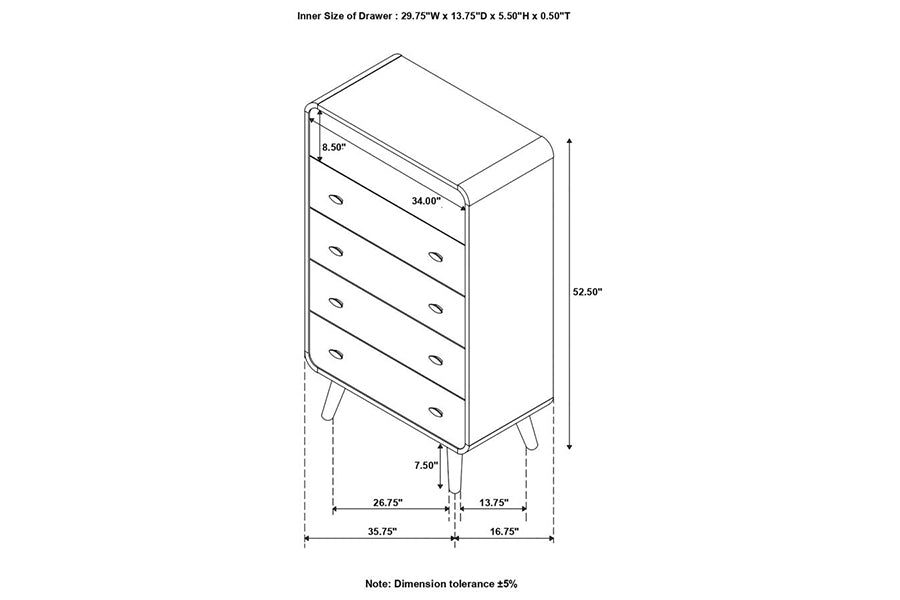 Inner Size of Drawer : 29.75"W x 13.75"D x 5.50"H x 0.50"T

8.50"

34.00"

52.50"

7.50"

26.75"

13.75"

35.75"

16.75"

Note: Dimension tolerance ±5%